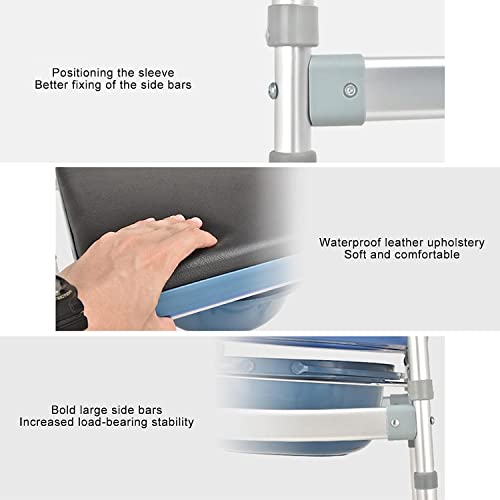 Positioning the sleeve
Better fixing of the side bars

Waterproof leather upholstery
Soft and comfortable

Bold large side bars
Increased load-bearing stability