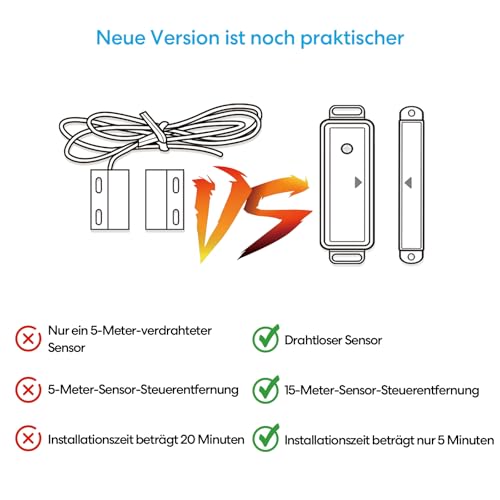 Neue Version ist noch praktischer

VS

Nur ein 5-Meter-verdrahteter Sensor

5-Meter-Sensor-Steuerentfernung

Installationszeit beträgt 20 Minuten

Drahtloser Sensor

15-Meter-Sensor-Steuerentfernung

Installationszeit beträgt nur 5 Minuten