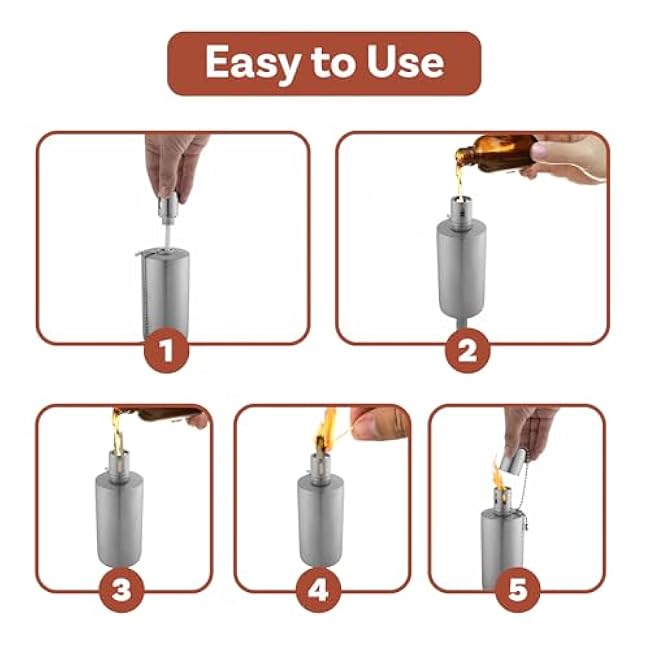 Easy to Use

1

2

3

4

5