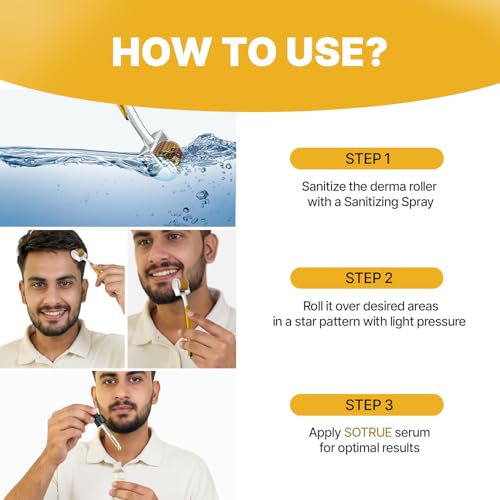 HOW TO USE?

STEP 1

Sanitize the derma roller with a Sanitizing Spray

STEP 2

Roll it over desired areas in a star pattern with light pressure

STEP 3

Apply SOTRUE serum for optimal results