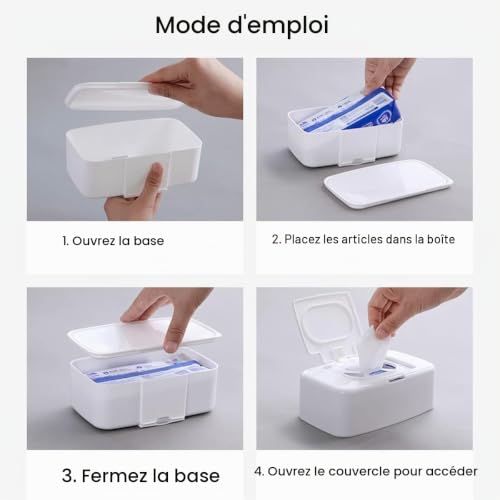 Mode d'emploi

1. Ouvrez la base

2. Placez les articles dans la boîte

3. Fermez la base

4. Ouvrez le couvercle pour accéder