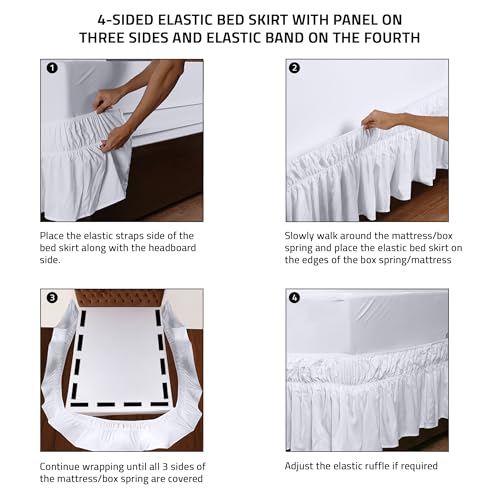 4-SIDED ELASTIC BED SKIRT WITH PANEL ON THREE SIDES AND ELASTIC BAND ON THE FOURTH

1

Place the elastic straps side of the bed skirt along with the headboard side.

2

Slowly walk around the mattress/box spring and place the elastic bed skirt on the edges of the box spring/mattress

3

Continue wrapping until all 3 sides of the mattress/box spring are covered

4

Adjust the elastic ruffle if required