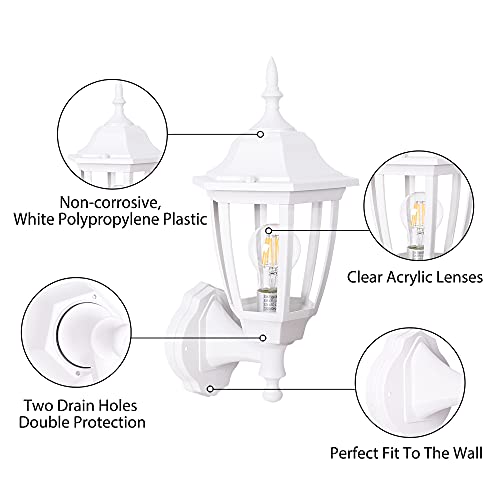 Non-corrosive,
White Polypropylene Plastic

Clear Acrylic Lenses

Two Drain Holes
Double Protection

Perfect Fit To The Wall