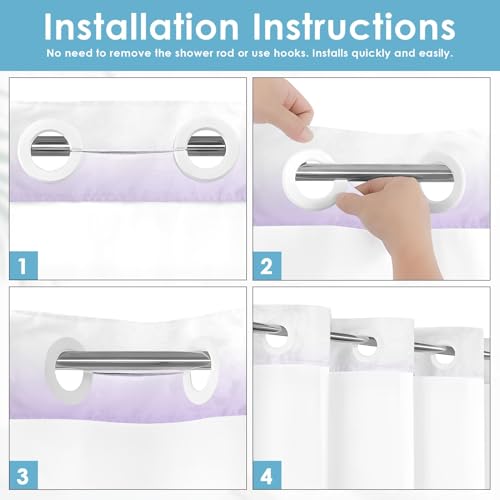 Installation Instructions
No need to remove the shower rod or use hooks. Installs quickly and easily.

1

2

3

4