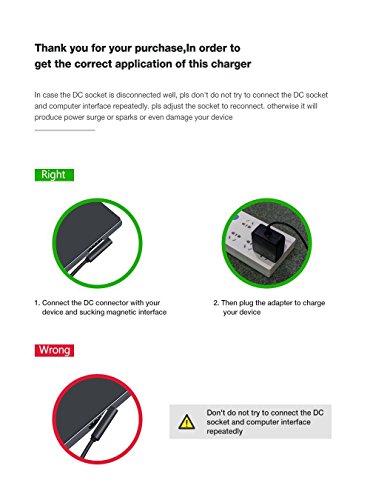 Thank you for your purchase,In order to get the correct application of this charger

In case the DC socket is disconnected well, pls don't do not try to connect the DC socket and computer interface repeatedly. pls adjust the socket to reconnect. otherwise it will produce power surge or sparks or even damage your device

Right

1. Connect the DC connector with your device and sucking magnetic interface

2. Then plug the adapter to charge your device

Wrong

Don't do not try to connect the DC socket and computer interface repeatedly