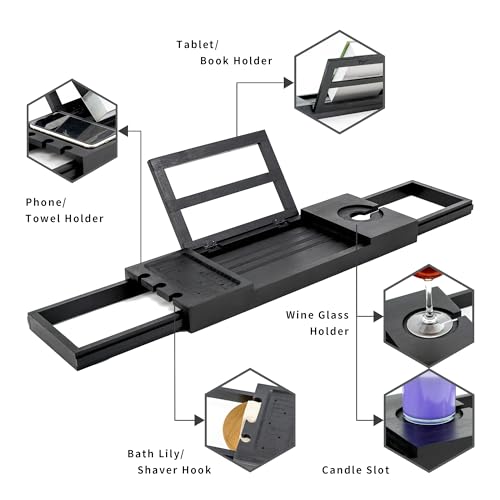 Tablet/
Book Holder

Phone/
Towel Holder

Wine Glass
Holder

Bath Lily/
Shaver Hook

Candle Slot