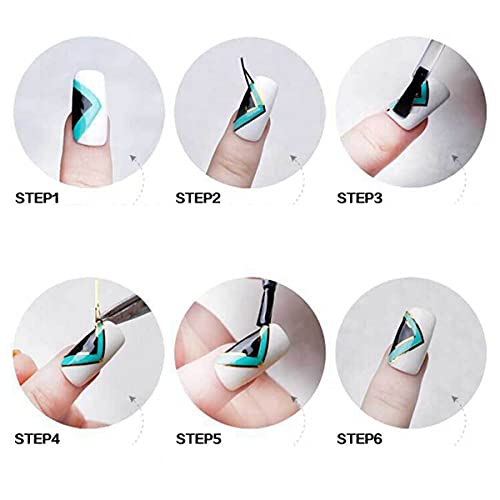 STEP1

STEP2

STEP3

STEP4

STEP5

STEP6