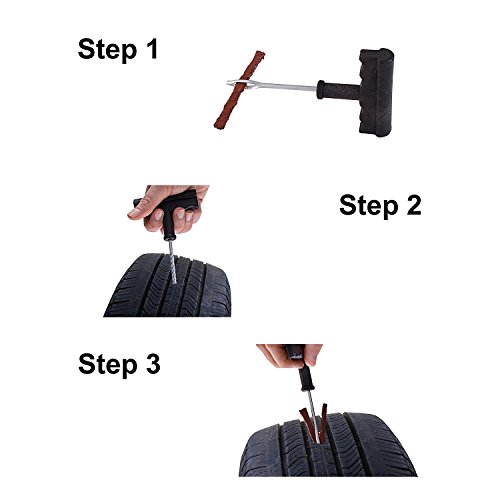 Step 1

Step 2

Step 3