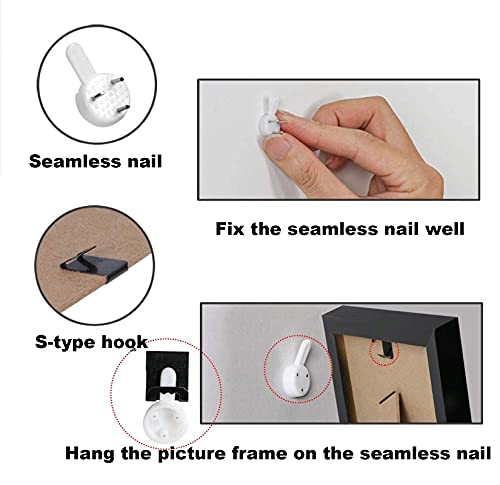 Seamless nail

Fix the seamless nail well

S-type hook

Hang the picture frame on the seamless nail