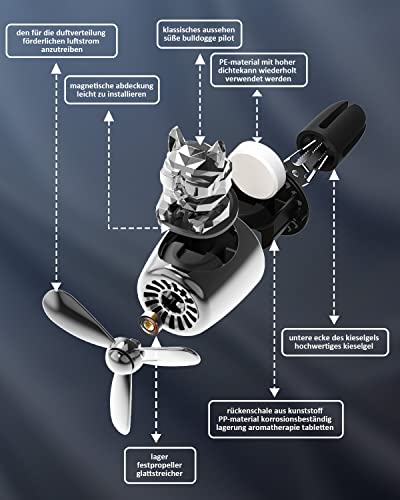 den für die duftverteilung förderlichen luftstrom anzutreiben

klassisches aussehen süße bulldogge pilot

PE-material mit hoher dichtekann wiederholt verwendet werden

magnetische abdeckung leicht zu installieren

untere ecke des kieselgels hochwertiges kieselgel

rückenschale aus kunststoff PP-material korrosionsbeständig lagerung aromatherapie tabletten

lager festpropeller glattstreicher