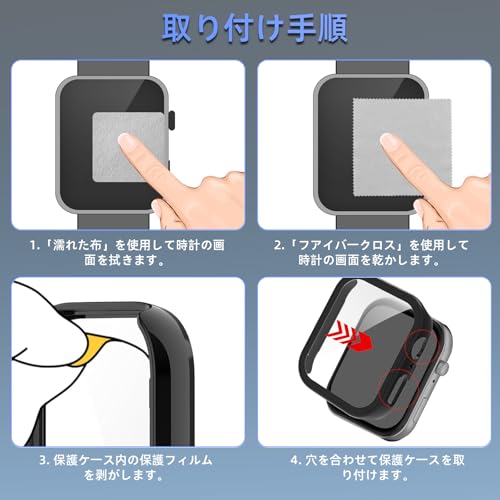 取り付け手順

1.「濡れた布」を使用して時計の画面を拭きます。

2.「フアイバークロス」を使用して時計の画面を乾かします。

3. 保護ケース内の保護フィルムを剥がします。

4. 穴を合わせて保護ケースを取り付けます。