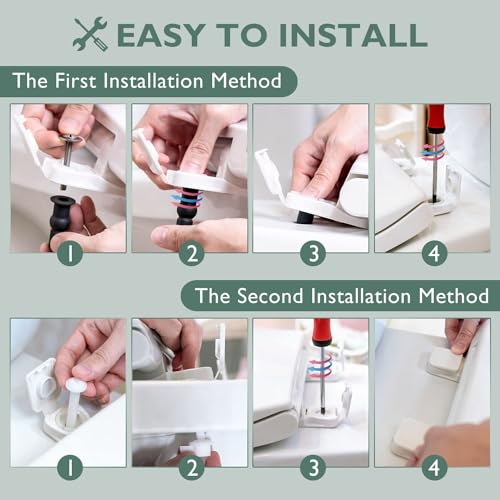 EASY TO INSTALL

The First Installation Method

1

2

3

4

The Second Installation Method

1

2

3

4