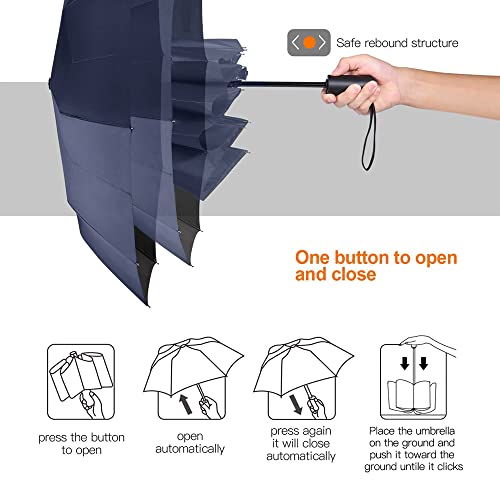 Safe rebound structure

One button to open and close

press the button to open

open automatically

press again it will close automatically

Place the umbrella on the ground and push it toward the ground untile it clicks