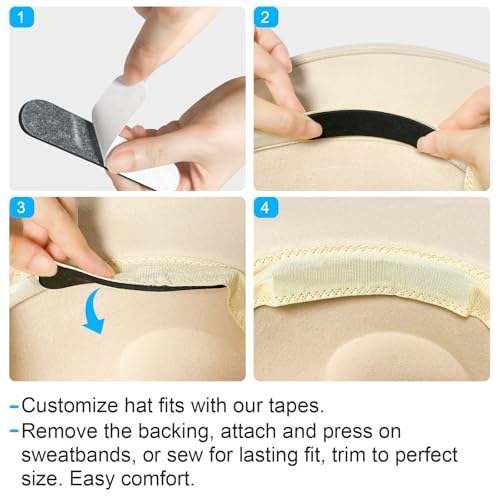 1

2

3

4

-Customize hat fits with our tapes.
-Remove the backing, attach and press on sweatbands, or sew for lasting fit, trim to perfect size. Easy comfort.