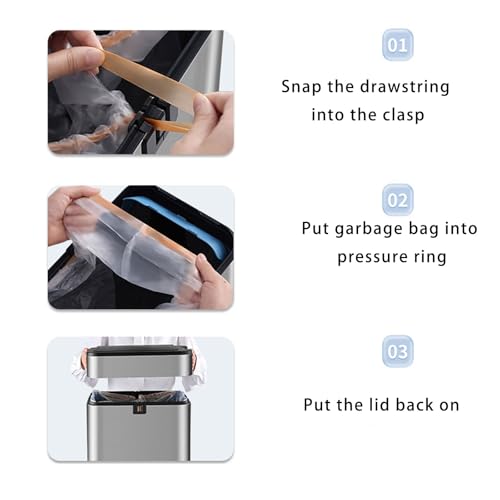 01

Snap the drawstring into the clasp

02

Put garbage bag into pressure ring

03

Put the lid back on