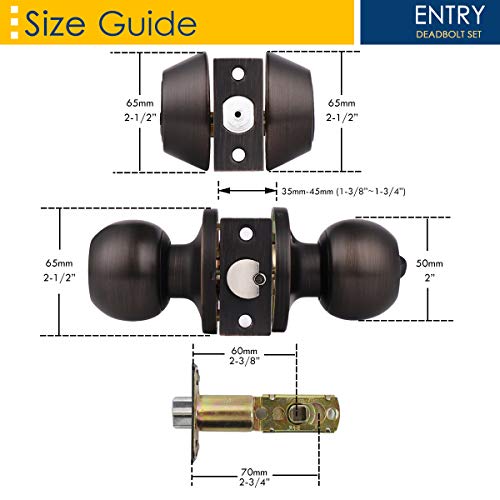 Size Guide

ENTRY
DEADBOLT SET

65mm
2-1/2"

65mm
2-1/2"

35mm-45mm (1-3/8"~1-3/4")

65mm
2-1/2"

50mm
2"

60mm
2-3/8"

70mm
2-3/4"