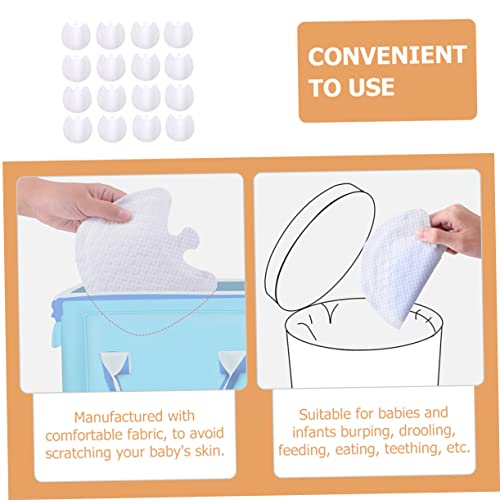 CONVENIENT TO USE

Manufactured with comfortable fabric, to avoid scratching your baby's skin.

Suitable for babies and infants burping, drooling, feeding, eating, teething, etc.