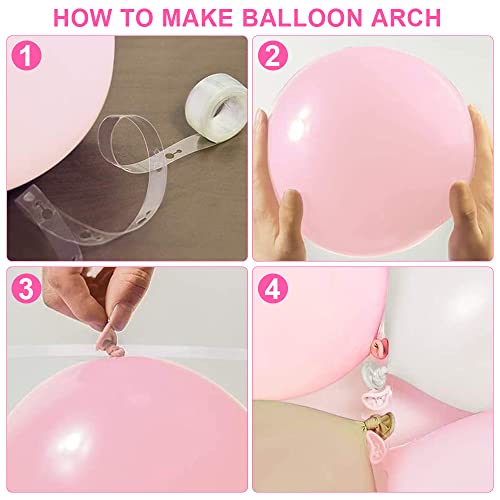 HOW TO MAKE BALLOON ARCH

1

2

3

4