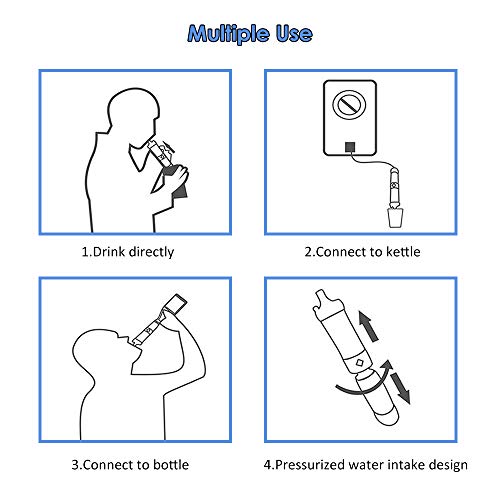 Multiple Use

1.Drink directly

2.Connect to kettle

3.Connect to bottle

4.Pressurized water intake design