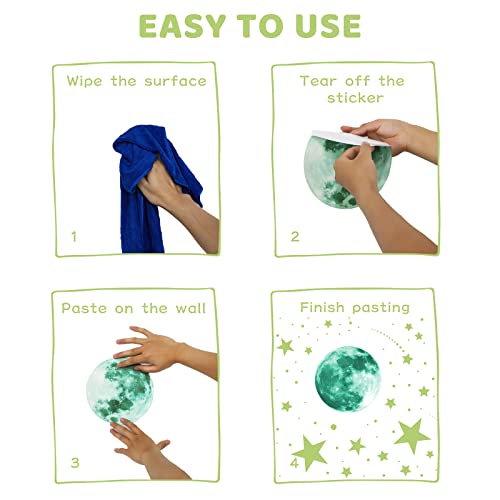 EASY TO USE

Wipe the surface

1

Tear off the sticker

2

Paste on the wall

3

Finish pasting

4