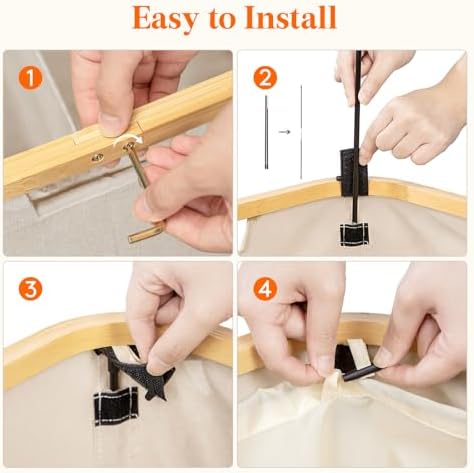 Easy to Install

1

2

3

4