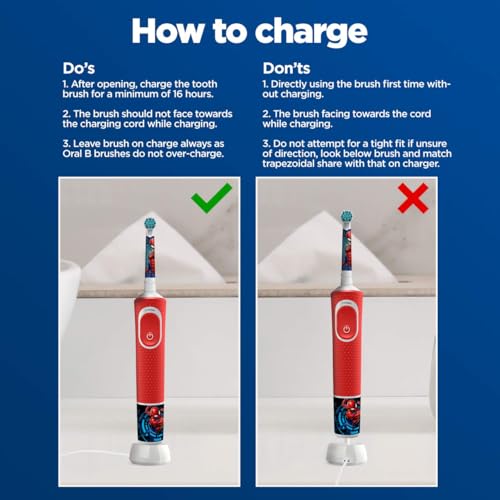 How to charge

Do's

1. After opening, charge the tooth brush for a minimum of 16 hours.

2. The brush should not face towards the charging cord while charging.

3. Leave brush on charge always as Oral B brushes do not over-charge.

Don'ts

1. Directly using the brush first time without charging.

2. The brush facing towards the cord while charging.

3. Do not attempt for a tight fit if unsure of direction, look below brush and match trapezoidal share with that on charger.