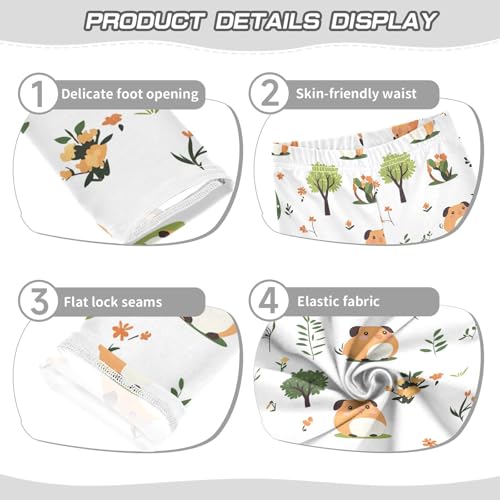 PRODUCT DETAILS DISPLAY

1 Delicate foot opening

2 Skin-friendly waist

3 Flat lock seams

4 Elastic fabric