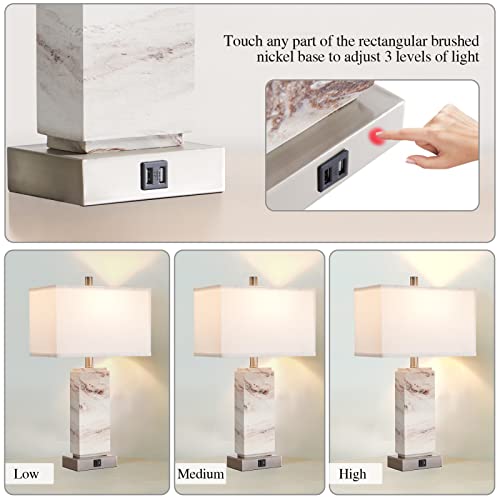 Touch any part of the rectangular brushed nickel base to adjust 3 levels of light

Low

Medium

High