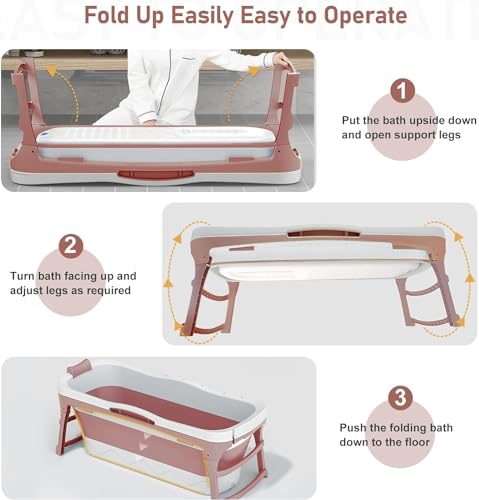 Fold Up Easily Easy to Operate

1
Put the bath upside down and open support legs

2
Turn bath facing up and adjust legs as required

3
Push the folding bath down to the floor