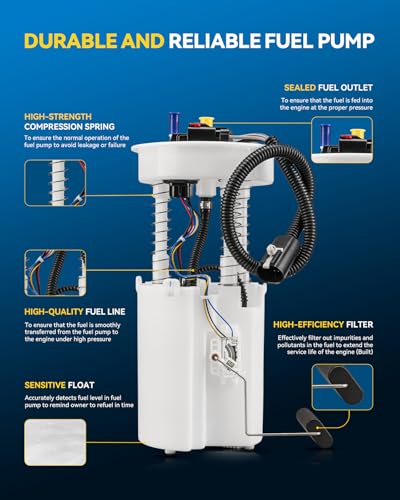 DURABLE AND RELIABLE FUEL PUMP

SEALED FUEL OUTLET

To ensure that the fuel is fed into the engine at the proper pressure

HIGH-STRENGTH COMPRESSION SPRING

To ensure the normal operation of the fuel pump to avoid leakage or failure

HIGH-QUALITY FUEL LINE

To ensure that the fuel is smoothly transferred from the fuel pump to the engine under high pressure

HIGH-EFFICIENCY FILTER

Effectively filter out impurities and pollutants in the fuel to extend the service life of the engine (Built)

SENSITIVE FLOAT

Accurately detects fuel level in fuel pump to remind owner to refuel in time