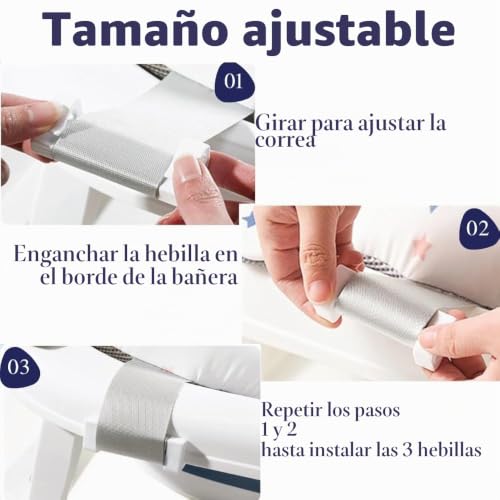 Tamaño ajustable

01

Girar para ajustar la correa

02

Enganchar la hebilla en el borde de la bañera

03

Repetir los pasos
1 y 2
hasta instalar las 3 hebillas