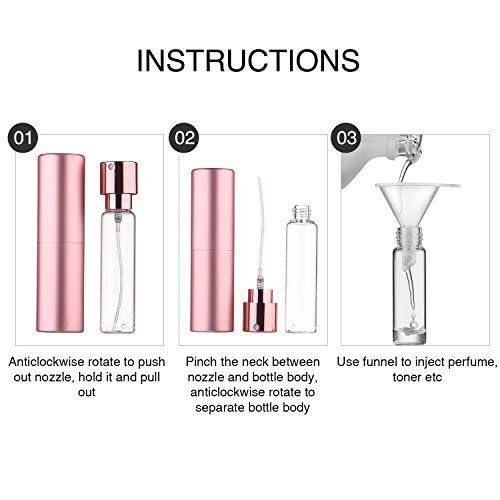 INSTRUCTIONS

01

Anticlockwise rotate to push out nozzle, hold it and pull out

02

Pinch the neck between nozzle and bottle body, anticlockwise rotate to separate bottle body

03

Use funnel to inject perfume, toner etc