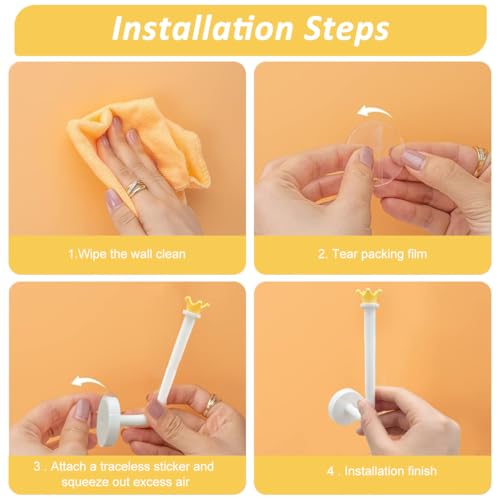 Installation Steps

1.Wipe the wall clean

2. Tear packing film

3 . Attach a traceless sticker and squeeze out excess air

4 . Installation finish