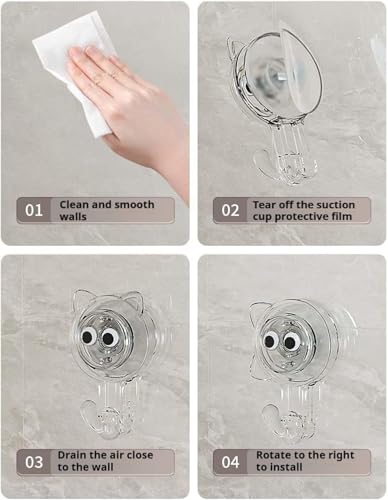 01 Clean and smooth walls

02 Tear off the suction cup protective film

03 Drain the air close to the wall

04 Rotate to the right to install