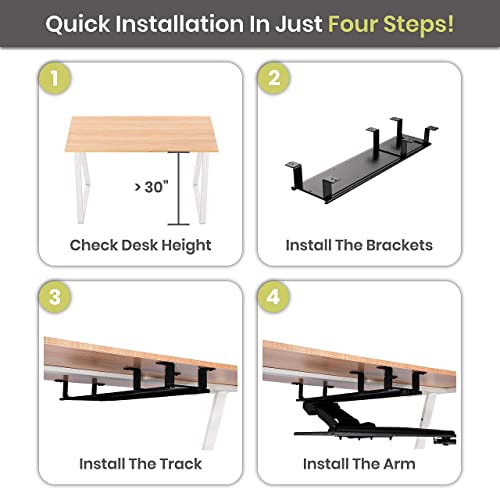 Quick Installation In Just Four Steps!

1

> 30"

Check Desk Height

2

Install The Brackets

3

Install The Track

4

Install The Arm