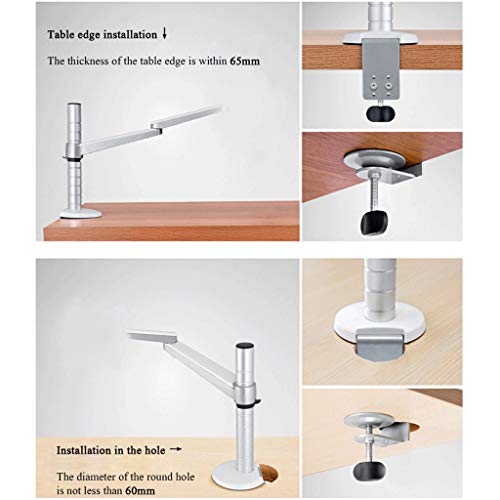 Table edge installation ↓

The thickness of the table edge is within 65mm

Installation in the hole →

The diameter of the round hole is not less than 60mm