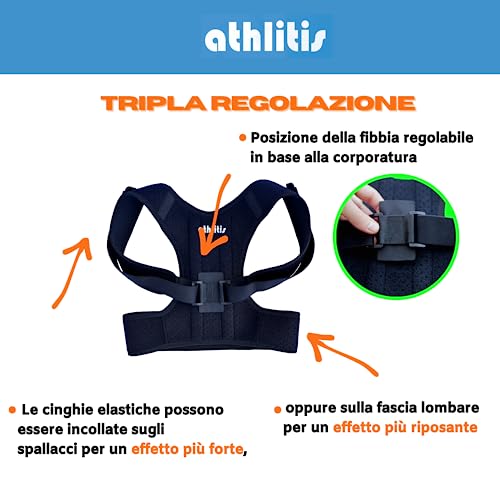 athlitis

TRIPLA REGOLAZIONE

• Posizione della fibbia regolabile in base alla corporatura

athlitis

• Le cinghie elastiche possono essere incollate sugli spallacci per un effetto più forte,

• oppure sulla fascia lombare per un effetto più riposante