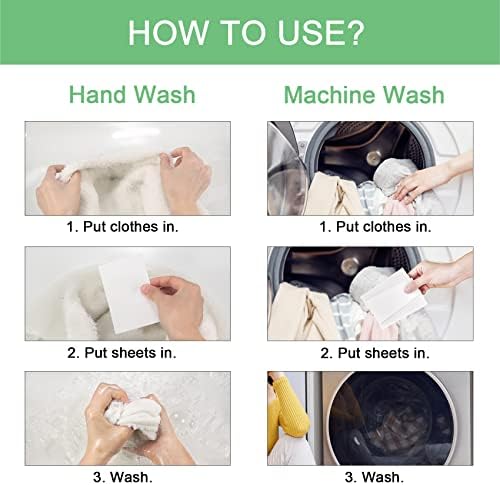 HOW TO USE?

Hand Wash

1. Put clothes in.

2. Put sheets in.

3. Wash.

Machine Wash

1. Put clothes in.

2. Put sheets in.

3. Wash.