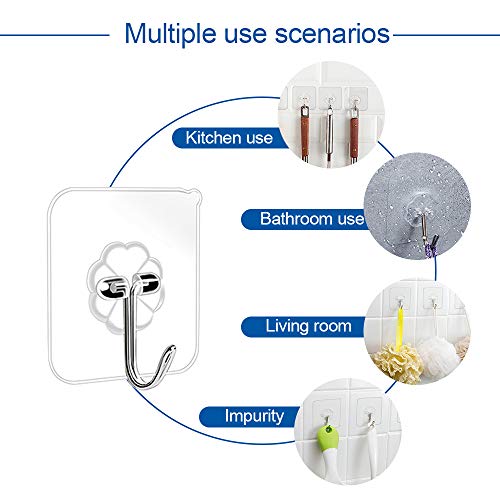 Multiple use scenarios

Kitchen use

Bathroom use

Living room

Impurity