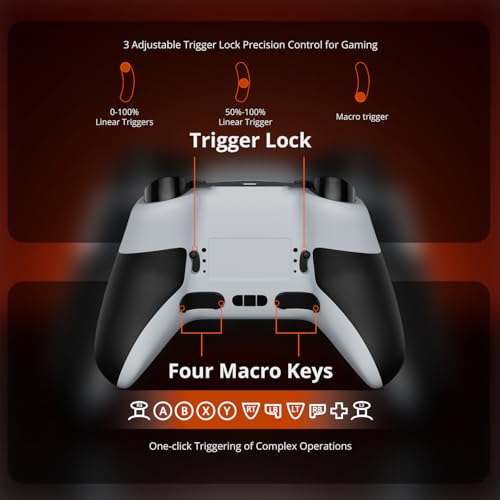 3 Adjustable Trigger Lock Precision Control for Gaming

0-100%
Linear Triggers

50%-100%
Linear Trigger

Macro trigger

Trigger Lock

Four Macro Keys

R3 A B X Y RT LB LT RB L3

One-click Triggering of Complex Operations