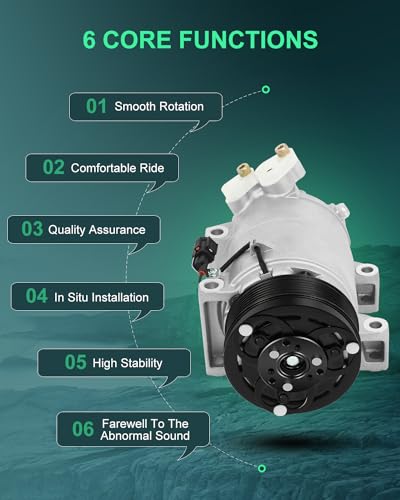 6 CORE FUNCTIONS

01 Smooth Rotation

02 Comfortable Ride

03 Quality Assurance

04 In Situ Installation

05 High Stability

06 Farewell To The Abnormal Sound