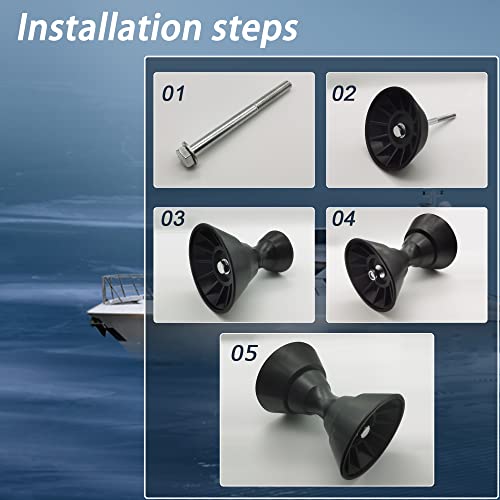 Installation steps

01

02

03

04

05