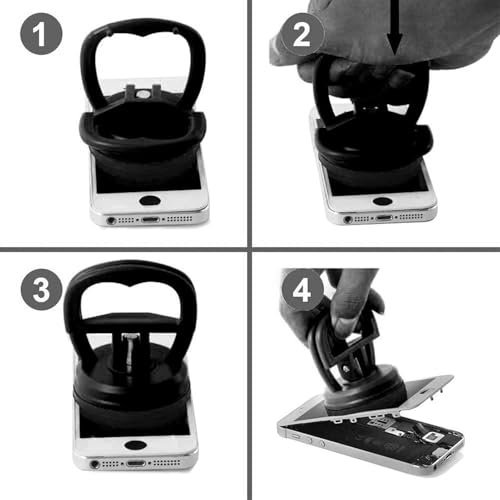 1

2

3

4