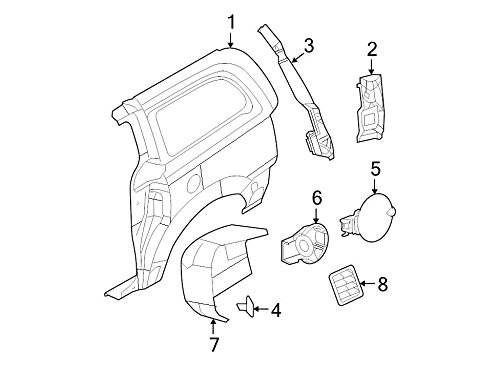 1
3
2
5
6
8
4
7