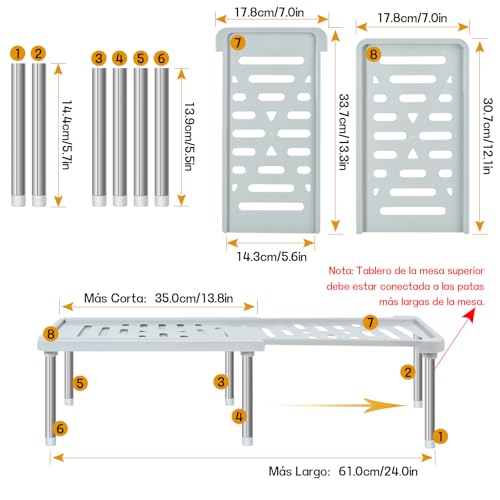 1 2

14.4cm/5.7in

3 4 5 6

13.9cm/5.5in

17.8cm/7.0in

7

33.7cm/13.3in

14.3cm/5.6in

17.8cm/7.0in

8

30.7cm/12.1in

Nota: Tablero de la mesa superior debe estar conectada a las patas más largas de la mesa.

Más Corta: 35.0cm/13.8in

8

7

5

3

2

6

4

1

Más Largo: 61.0cm/24.0in