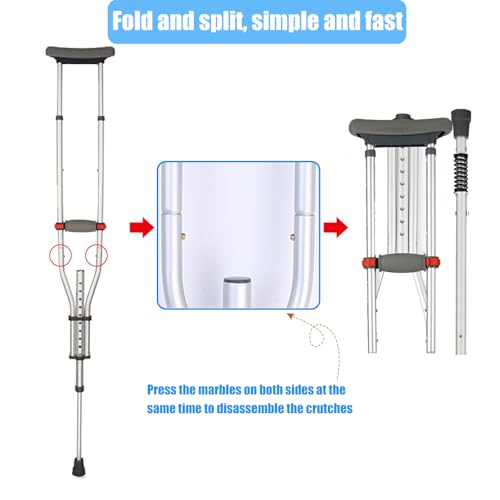 Fold and split, simple and fast

Press the marbles on both sides at the same time to disassemble the crutches