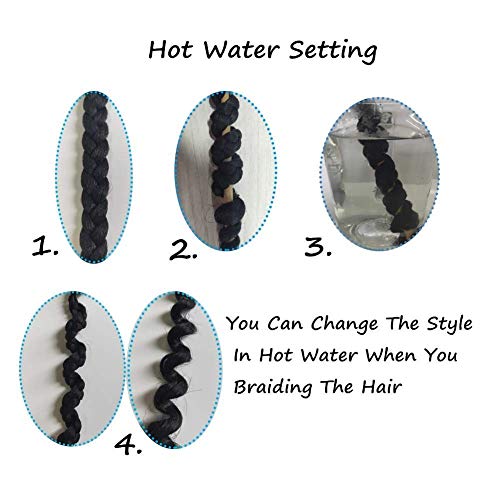 Hot Water Setting

1.

2.

3.

4.

You Can Change The Style In Hot Water When You Braiding The Hair