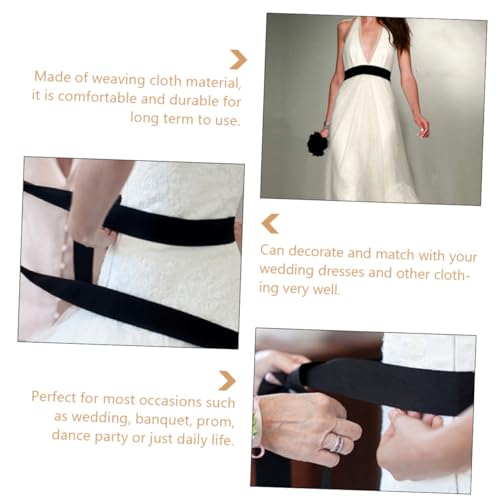 Made of weaving cloth material, it is comfortable and durable for long term to use.

Can decorate and match with your wedding dresses and other clothing very well.

Perfect for most occasions such as wedding, banquet, prom, dance party or just daily life.