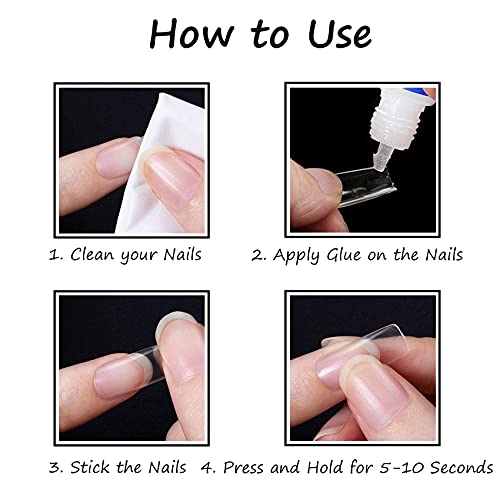 How to Use

1. Clean your Nails

2. Apply Glue on the Nails

3. Stick the Nails

4. Press and Hold for 5-10 Seconds