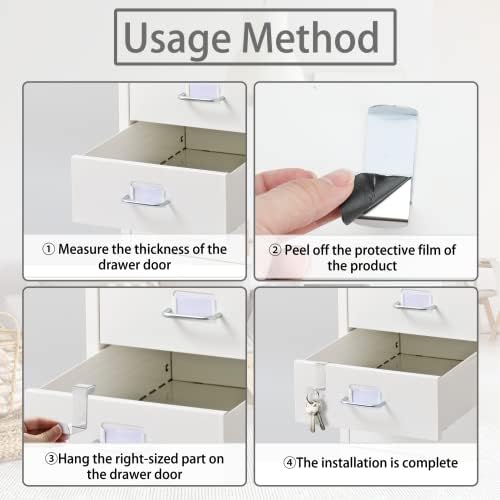 Usage Method

① Measure the thickness of the drawer door

② Peel off the protective film of the product

③Hang the right-sized part on the drawer door

④The installation is complete